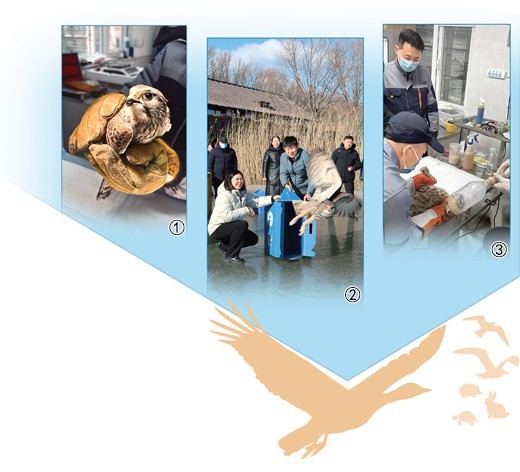 ①

②

③